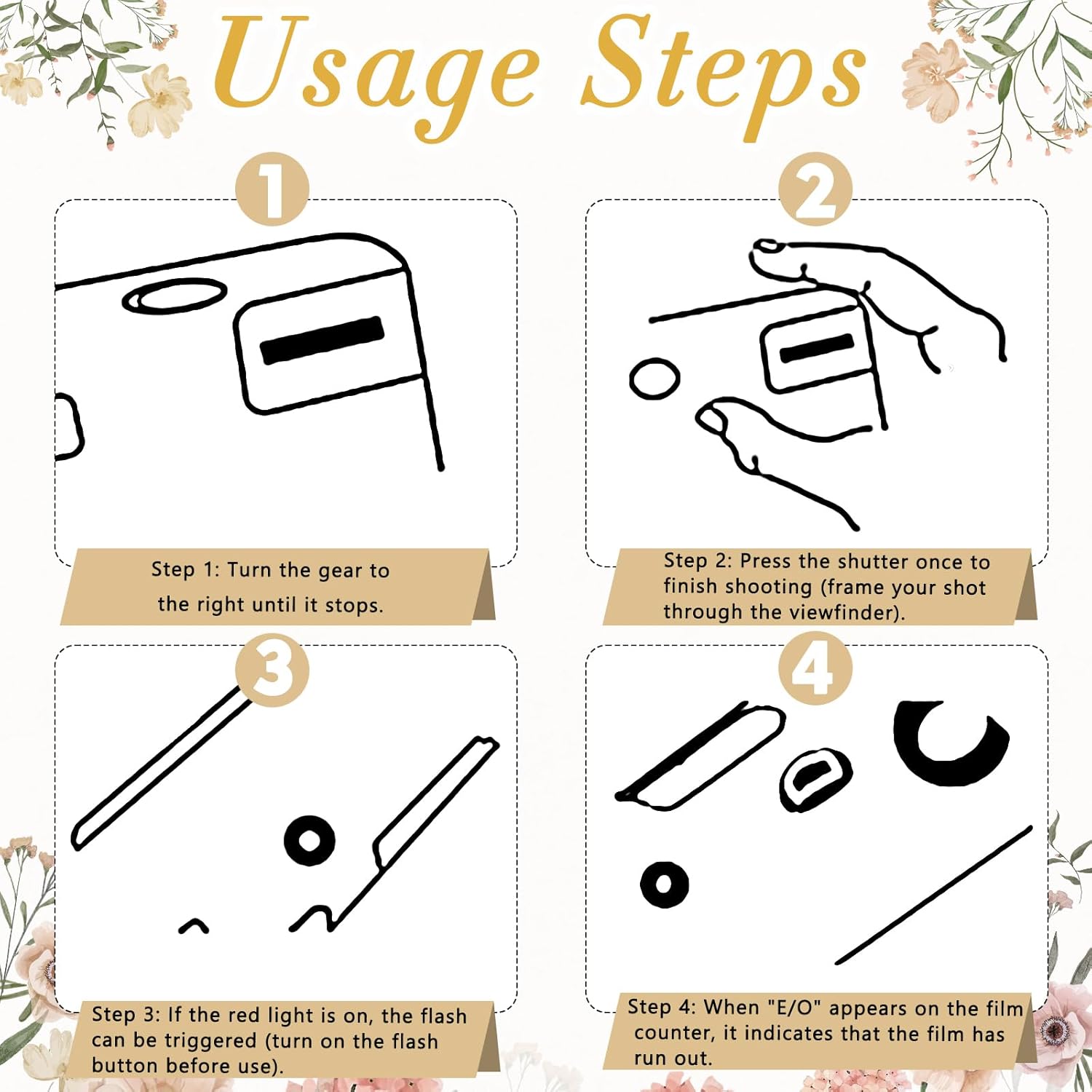 Usage Steps

1

Step 1: Turn the gear to the right until it stops.

2

Step 2: Press the shutter once to finish shooting (frame your shot through the viewfinder).

3

Step 3: If the red light is on, the flash can be triggered (turn on the flash button before use).

4

Step 4: When "E/O" appears on the film counter, it indicates that the film has run out.